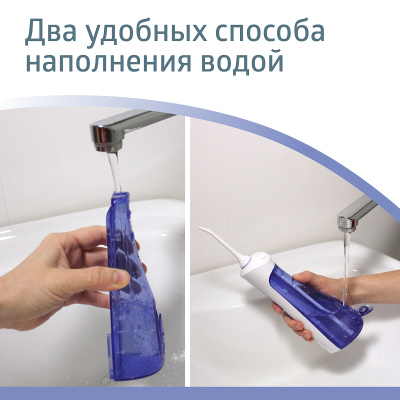 Два удобных способа наполнения водой